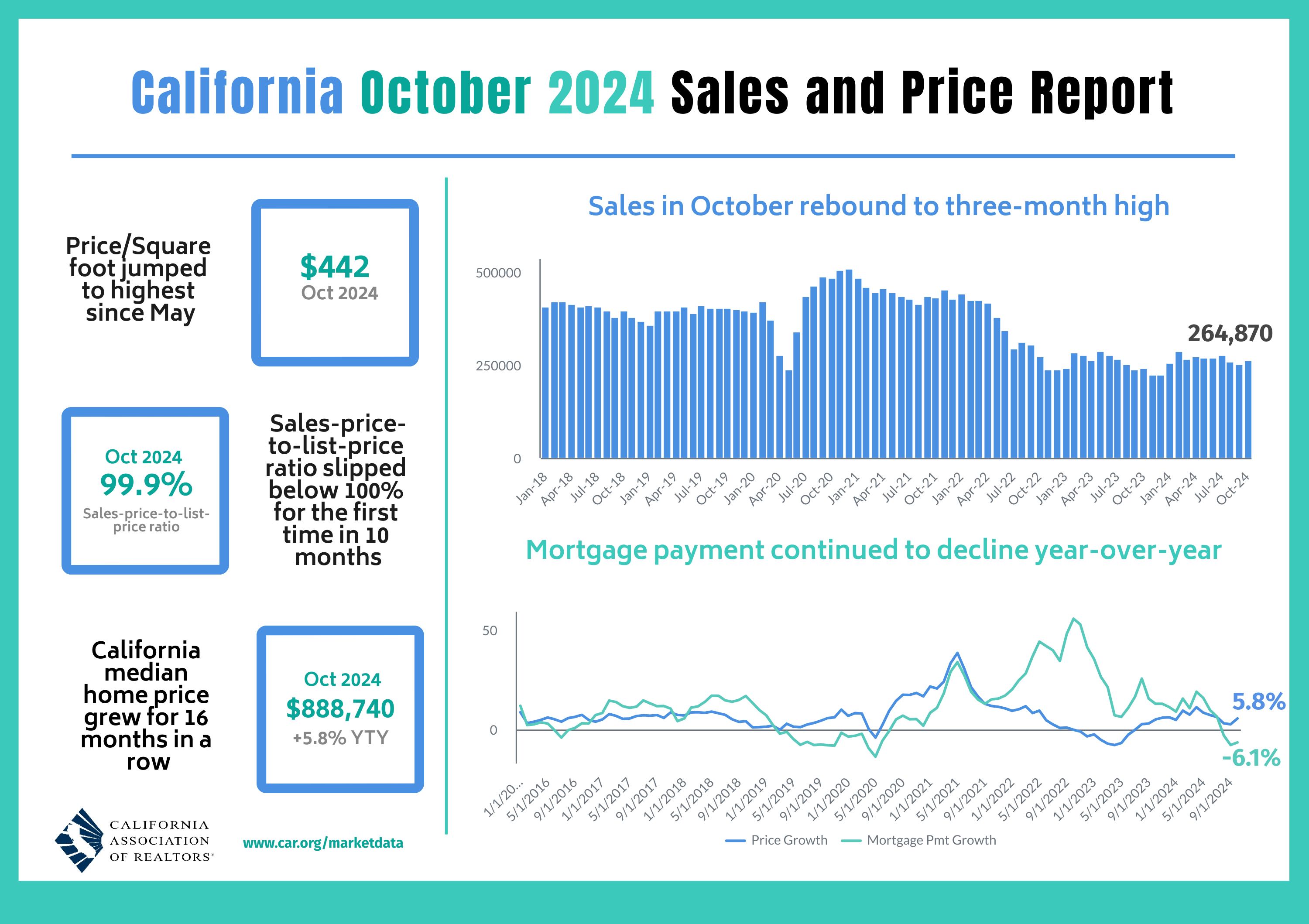 California October 2024 Sales and Price Report

Price/Square foot jumped to highest since May

$442
Oct 2024

Oct 2024
99.9%
Sales-price-to-list-price ratio

Sales-price-to-list-price ratio slipped below 100% for the first time in 10 months

California median home price grew for 16 months in a row

Oct 2024
$888,740
+5.8% YTY

CALIFORNIA ASSOCIATION OF REALTORS®

www.car.org/marketdata

Sales in October rebound to three-month high

500000
250000
0

264,870

Jan-18 Apr-18 Jul-18 Oct-18 Jan-19 Apr-19 Jul-19 Oct-19 Jan-20 Apr-20 Jul-20 Oct-20 Jan-21 Apr-21 Jul-21 Oct-21 Jan-22 Apr-22 Jul-22 Oct-22 Jan-23 Apr-23 Jul-23 Oct-23 Jan-24 Apr-24 Jul-24 Oct-24

Mortgage payment continued to decline year-over-year

50
0

5.8%
-6.1%

1/1/20... 5/1/2016 9/1/2016 1/1/2017 5/1/2017 9/1/2017 1/1/2018 5/1/2018 9/1/2018 1/1/2019 5/1/2019 9/1/2019 1/1/2020 5/1/2020 9/1/2020 1/1/2021 5/1/2021 9/1/2021 1/1/2022 5/1/2022 9/1/2022 1/1/2023 5/1/2023 9/1/2023 1/1/2024 5/1/2024 9/1/2024

Price Growth    Mortgage Pmt Growth